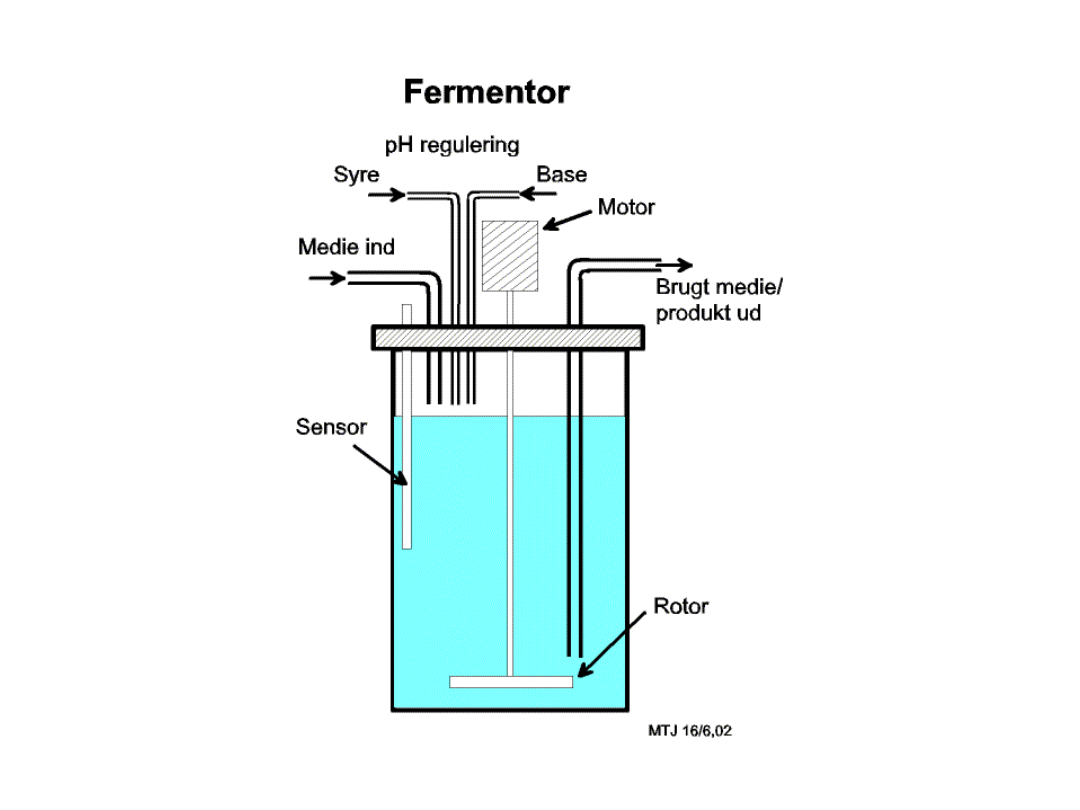 Fermentor

pH regulering

Syre

Base

Motor

Medie ind

Brugt medie/ produkt ud

Sensor

Rotor

MTJ 16/6,02