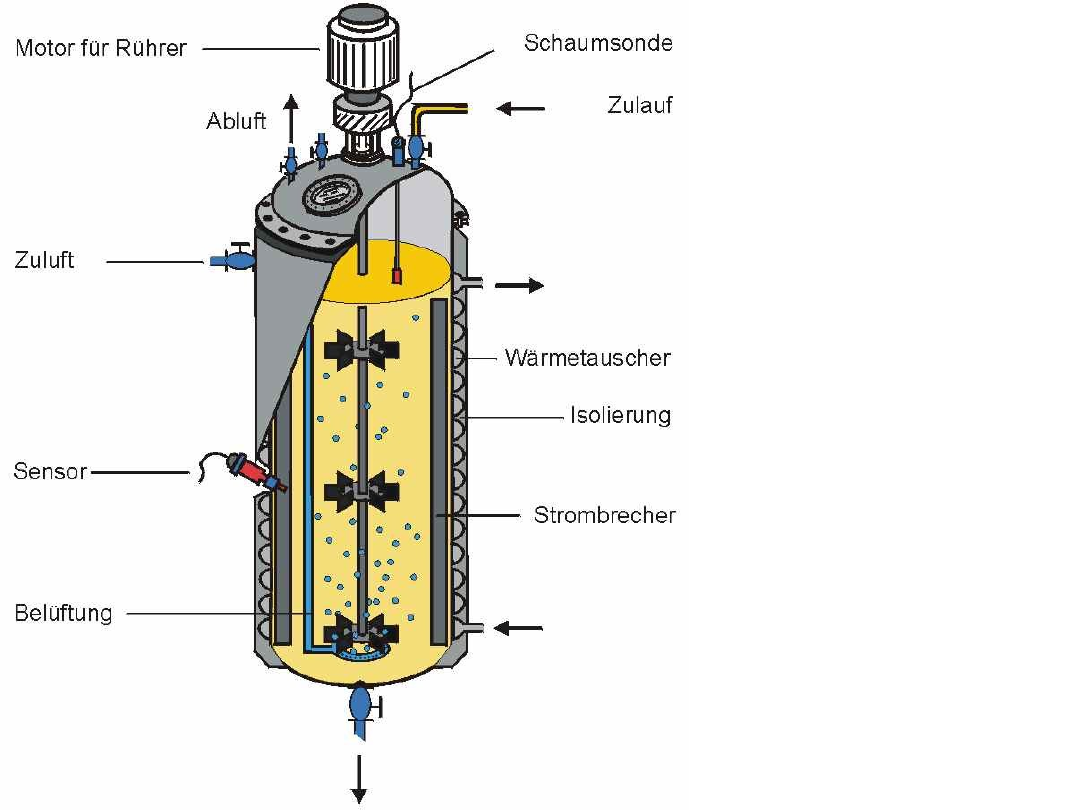 Motor für Rührer

Schaumsonde

Abluft

Zulauf

Zuluft

Wärmetauscher

Isolierung

Sensor

Strombrecher

Belüftung