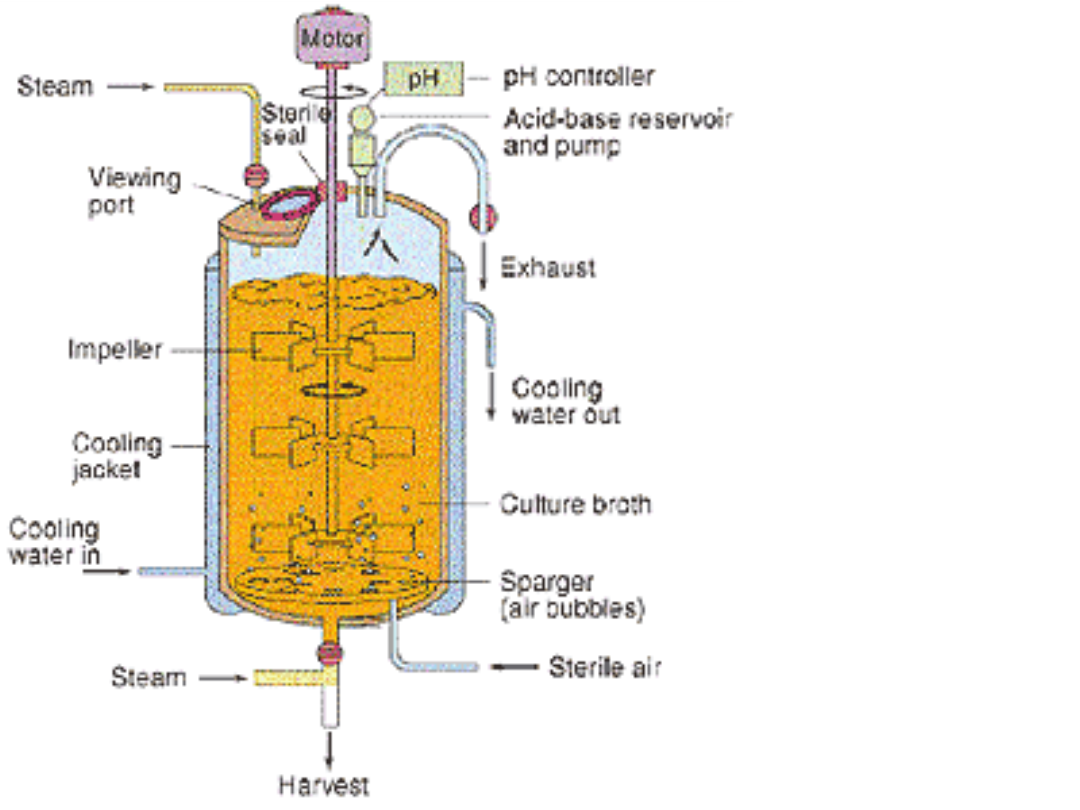 Motor

Steam

pH

pH controller

Sterile seal

Acid-base reservoir and pump

Viewing port

Exhaust

Impeller

Cooling water out

Cooling jacket

Culture broth

Cooling water in

Sparger (air bubbles)

Sterile air

Steam

Harvest