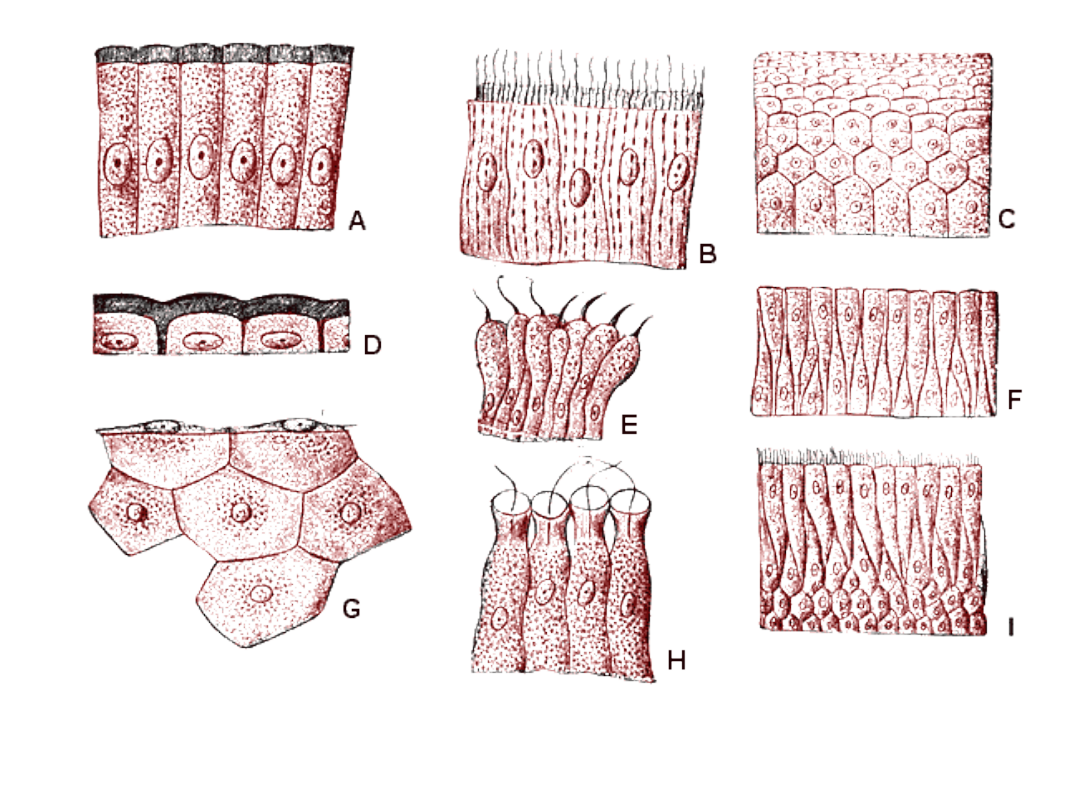 A
B
C
D
E
F
G
H
I