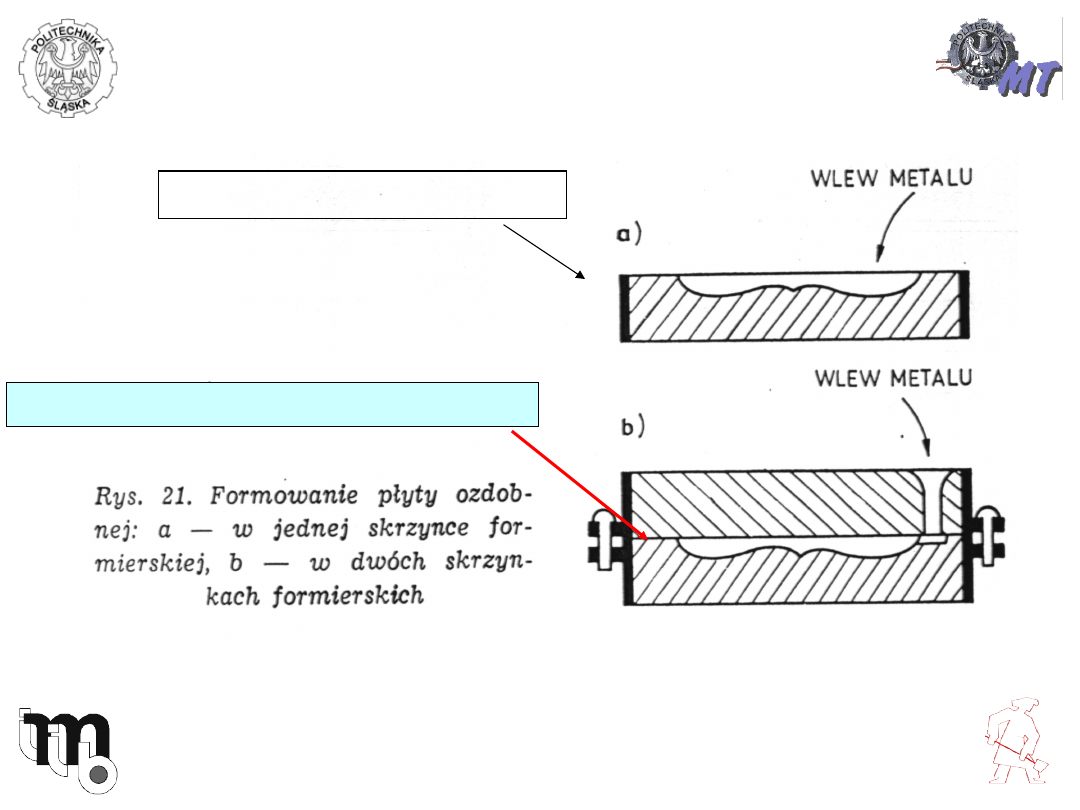 POLITECHNIKA ŚLĄSKA

MT

WLEW METALU

a)

WLEW METALU

b)

Rys. 21. Formowanie płyty ozdobnej: a — w jednej skrzynce formierskiej, b — w dwóch skrzynkach formierskich