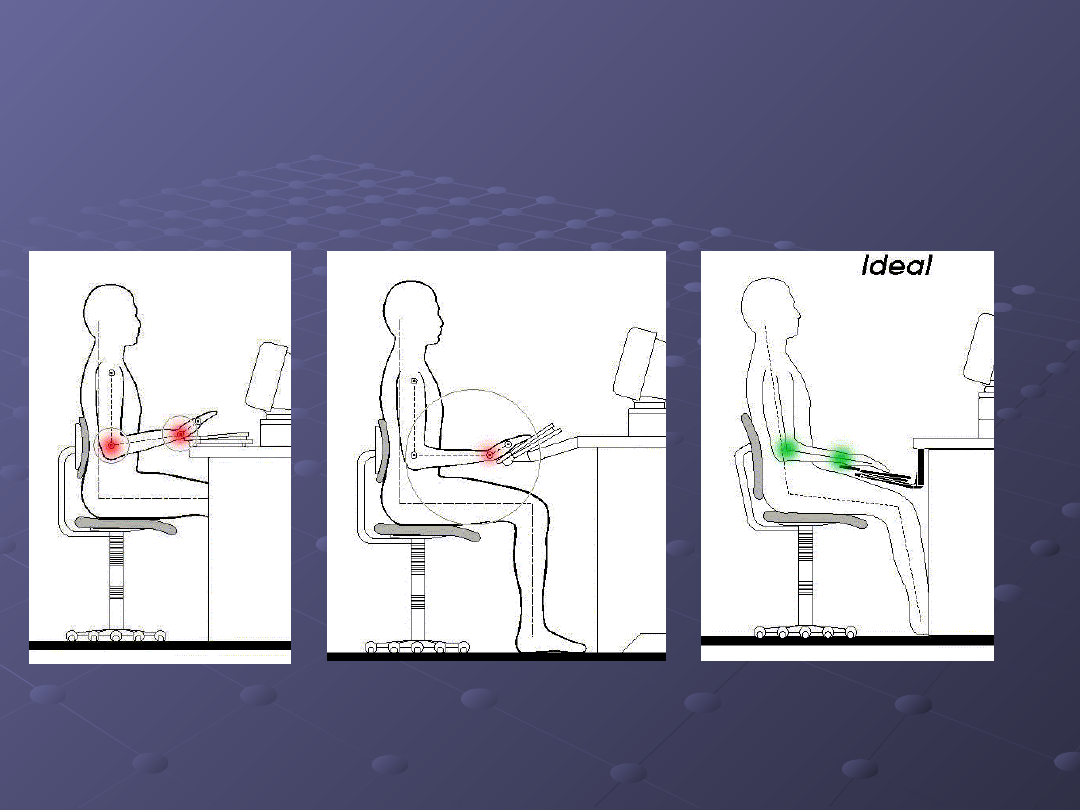 Ideal