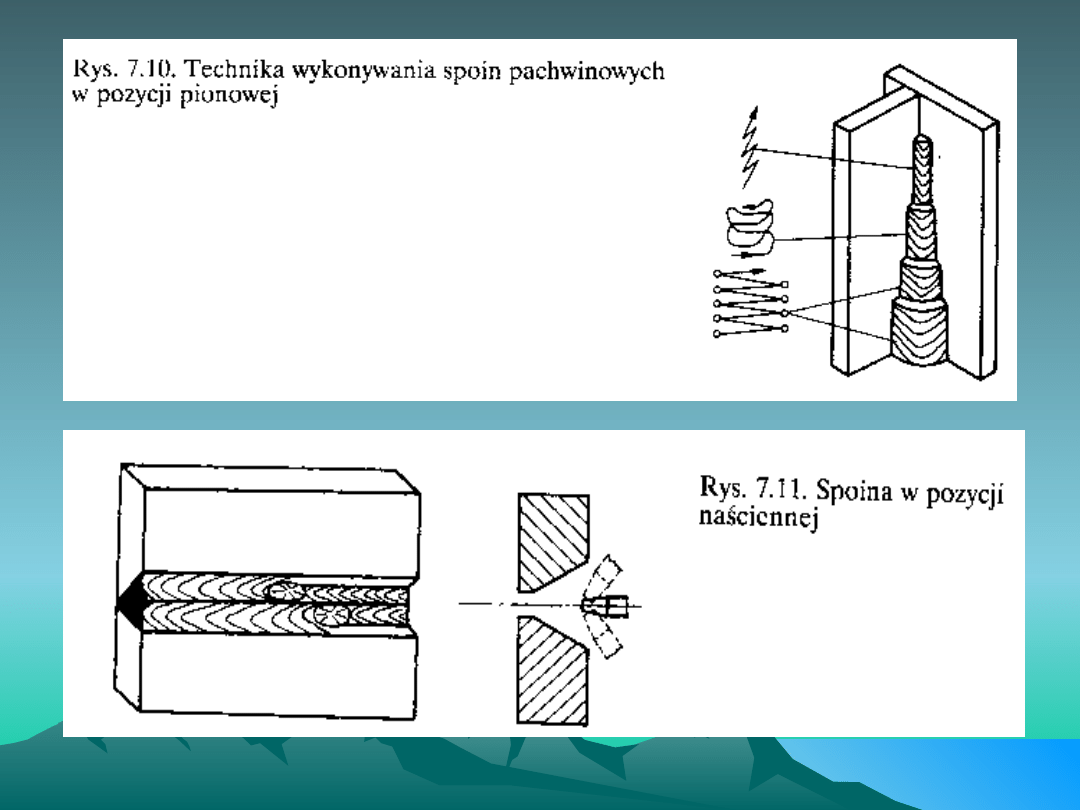 Rys. 7.10. Technika wykonywania spoin pachwinowych w pozycji pionowej

Rys. 7.11. Spoina w pozycji naściennej