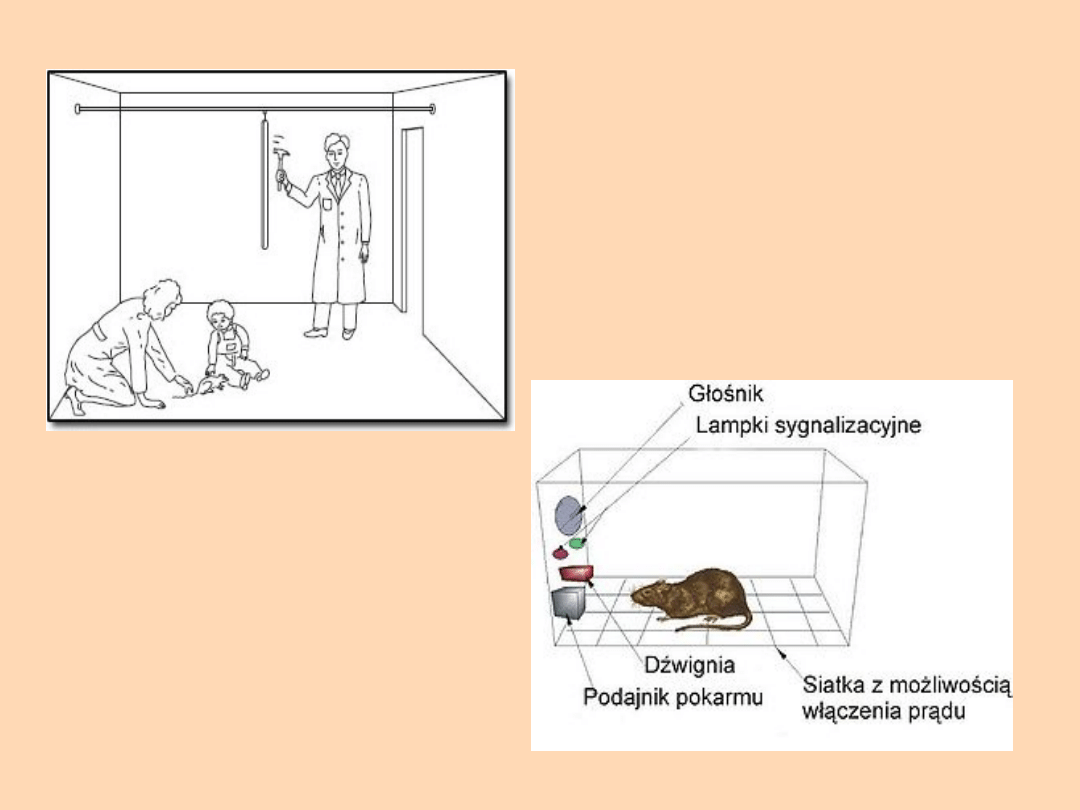 Głośnik
Lampki sygnalizacyjne
Dźwignia
Podajnik pokarmu
Siatka z możliwością włączenia prądu