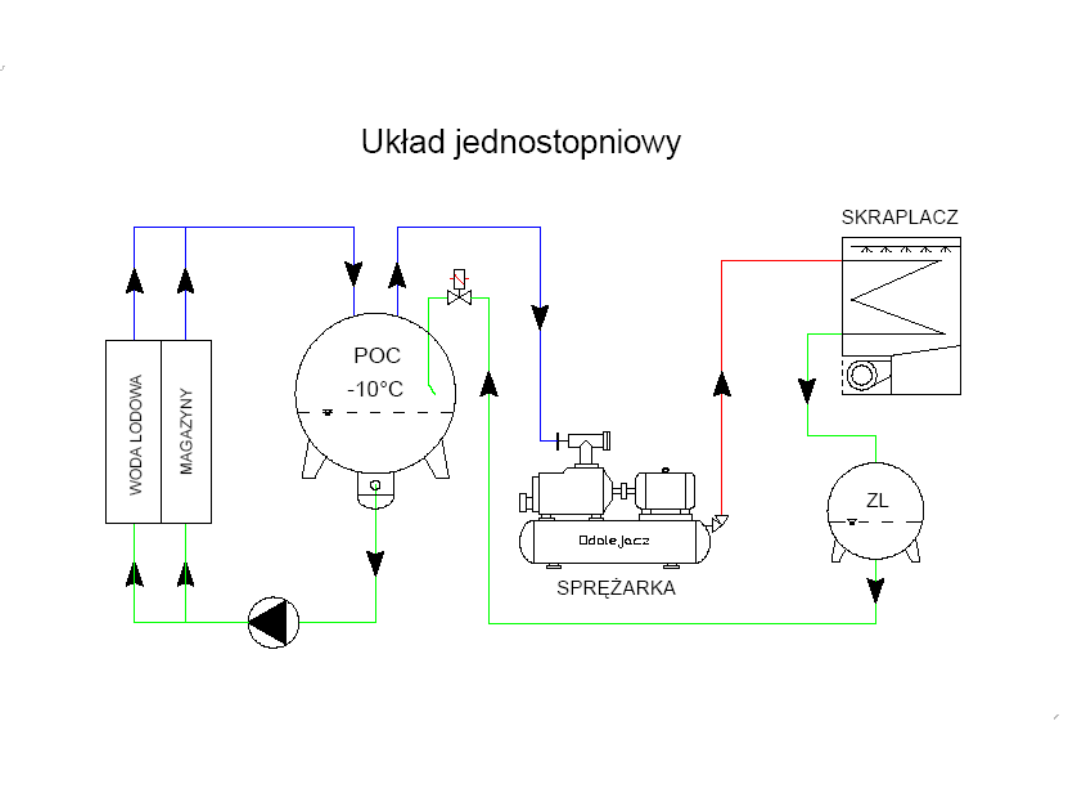 Układ jednostopniowy

SKRAPLACZ

WODA LODOWA

MAGAZYNY

POC
-10°C

Odolejacz

SPRĘŻARKA

ZL